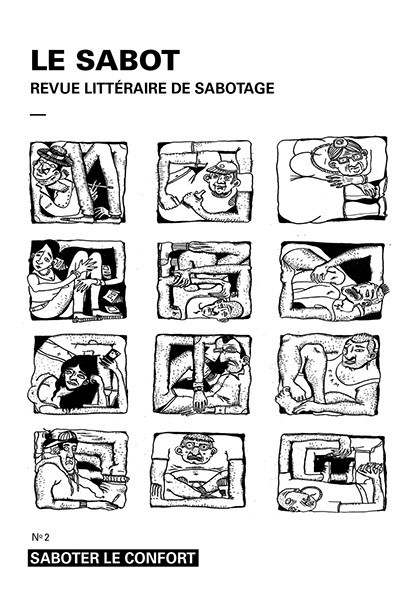 LE SABOT
REVUE LITTÉRAIRE DE SABOTAGE

—

N° 2
SABOTER LE CONFORT